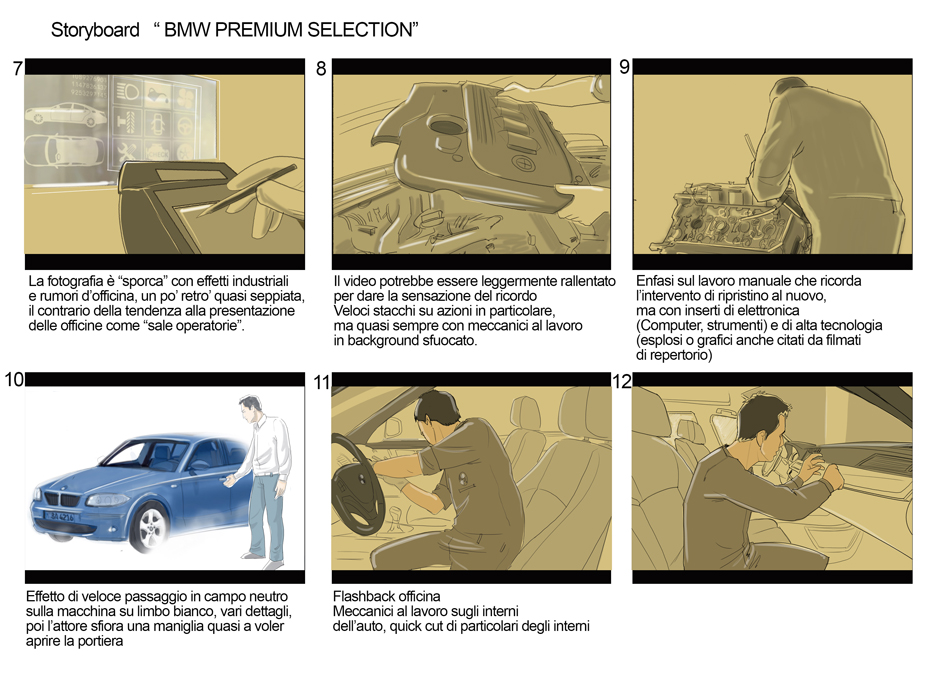 Storyboard “ BMW PREMIUM SELECTION”

7

La fotografia è “sporca” con effetti industriali e rumori d’officina, un po’ retro’ quasi seppiata, il contrario della tendenza alla presentazione delle officine come “sale operatorie”.

8

Il video potrebbe essere leggermente rallentato per dare la sensazione del ricordo
Veloci stacchi su azioni in particolare, ma quasi sempre con meccanici al lavoro in background sfuocato.

9

Enfasi sul lavoro manuale che ricorda l’intervento di ripristino al nuovo, ma con inserti di elettronica (Computer, strumenti) e di alta tecnologia (esplosi o grafici anche citati da filmati di repertorio)

10

Effetto di veloce passaggio in campo neutro sulla macchina su limbo bianco, vari dettagli, poi l’attore sfiora una maniglia quasi a voler aprire la portiera

11

Flashback officina
Meccanici al lavoro sugli interni dell’auto, quick cut di particolari degli interni

12